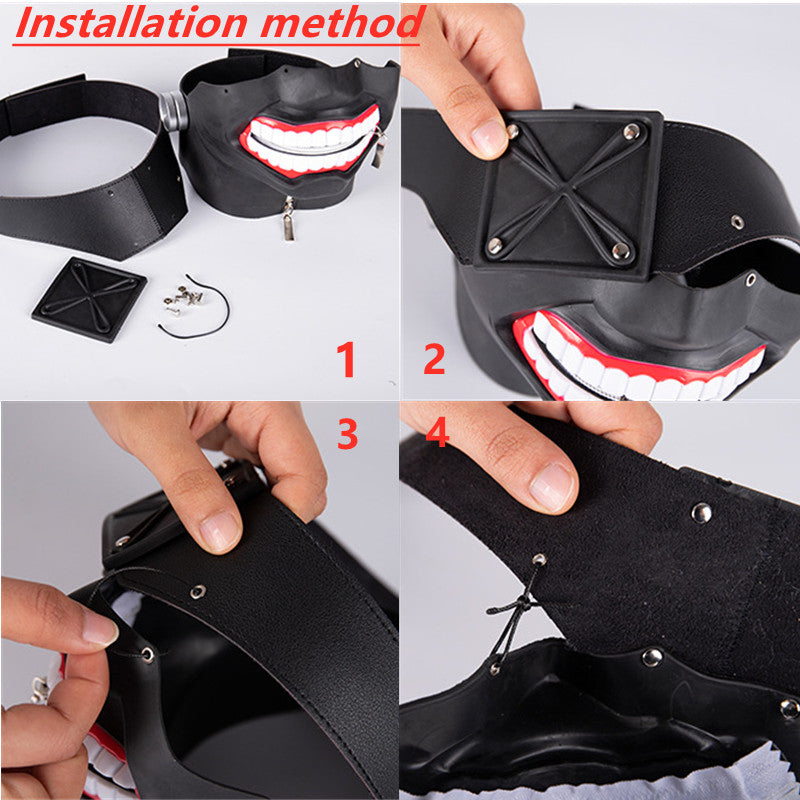 Installation method

1

2

3

4